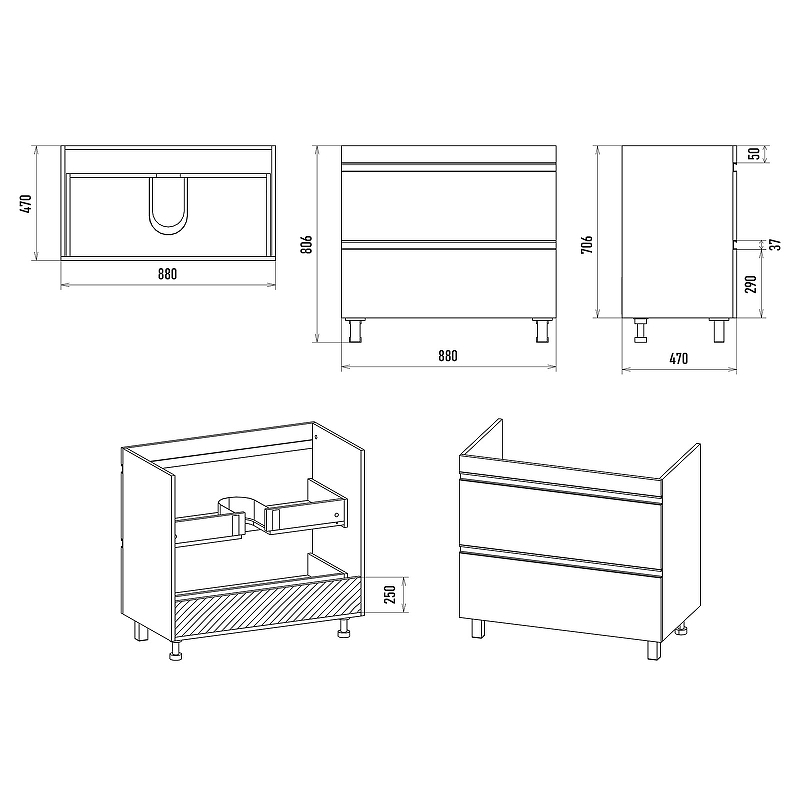 470
880
806
880
706
50
37
290
470
250