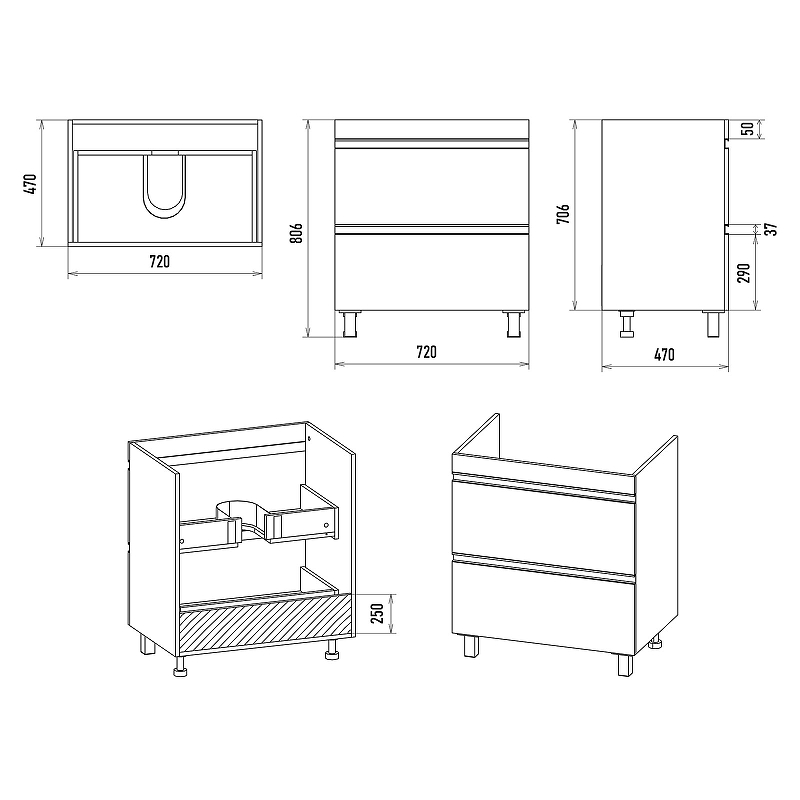 470
720
806
720
706
50
37
290
470
250