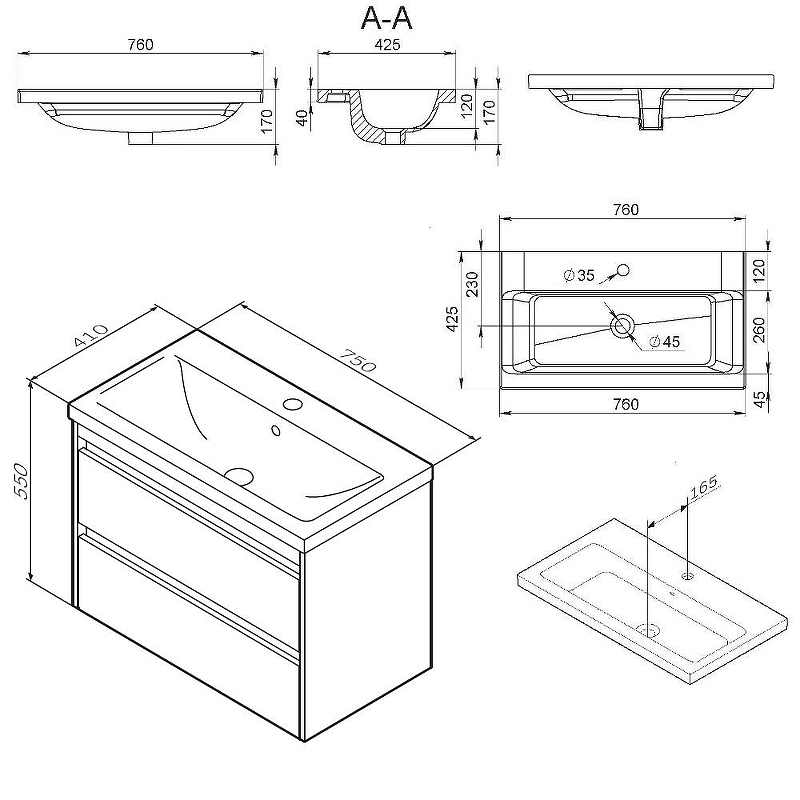 A-A

760

170

425

40

120

170

760

230

425

Ø35

Ø45

120

260

45

760

410

750

550

165