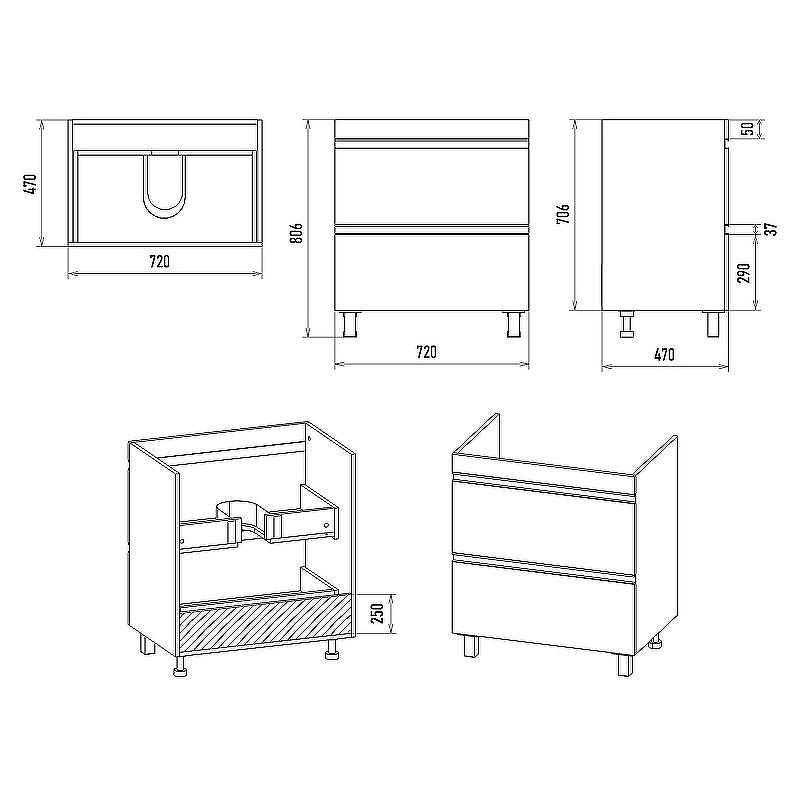 470
720
806
720
706
50
37
290
470
250