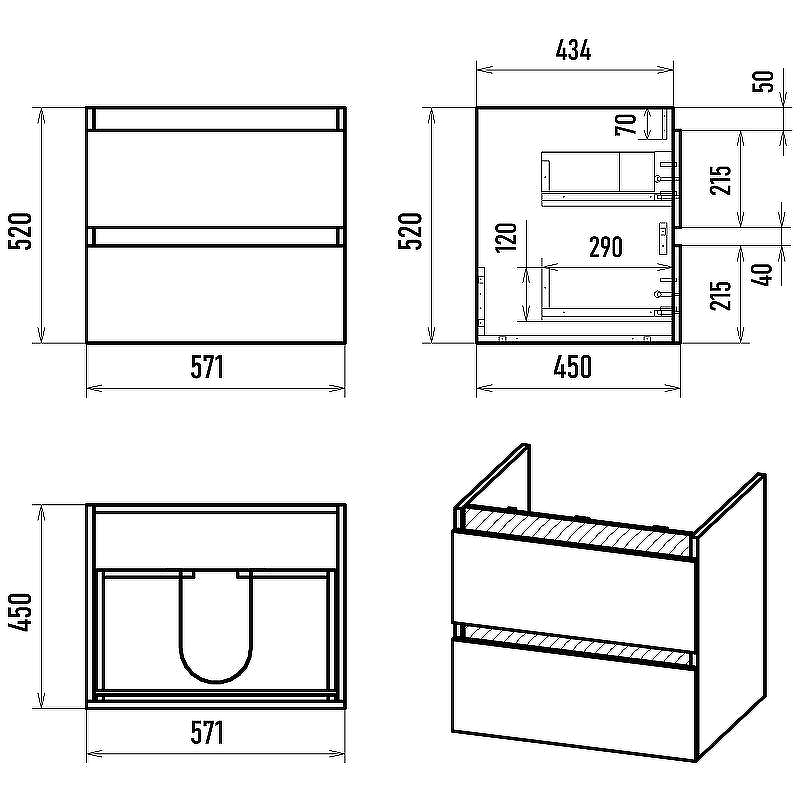 520
571
434
50
70
215
520
120
290
40
215
450
450
571