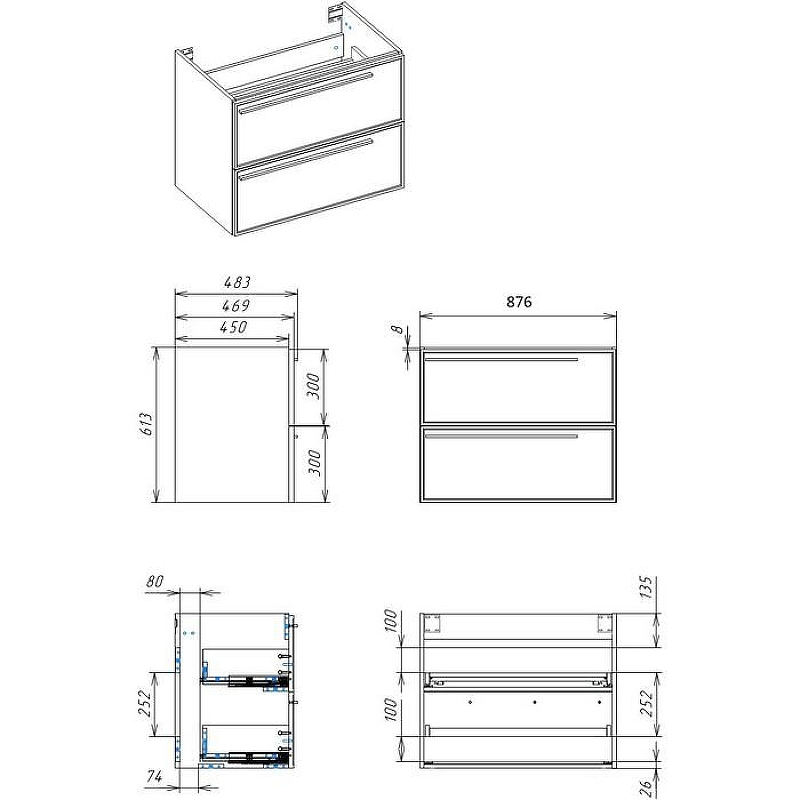 483
469
450
613
300
300
876
8
80
252
74
100
100
135
252
26