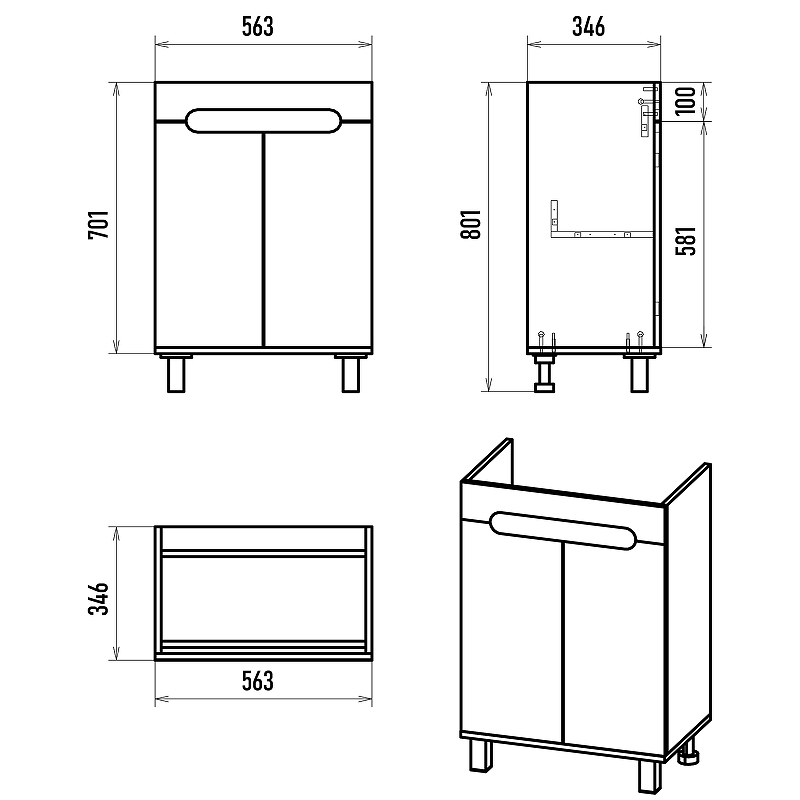 563
701
346
100
801
581
346
563