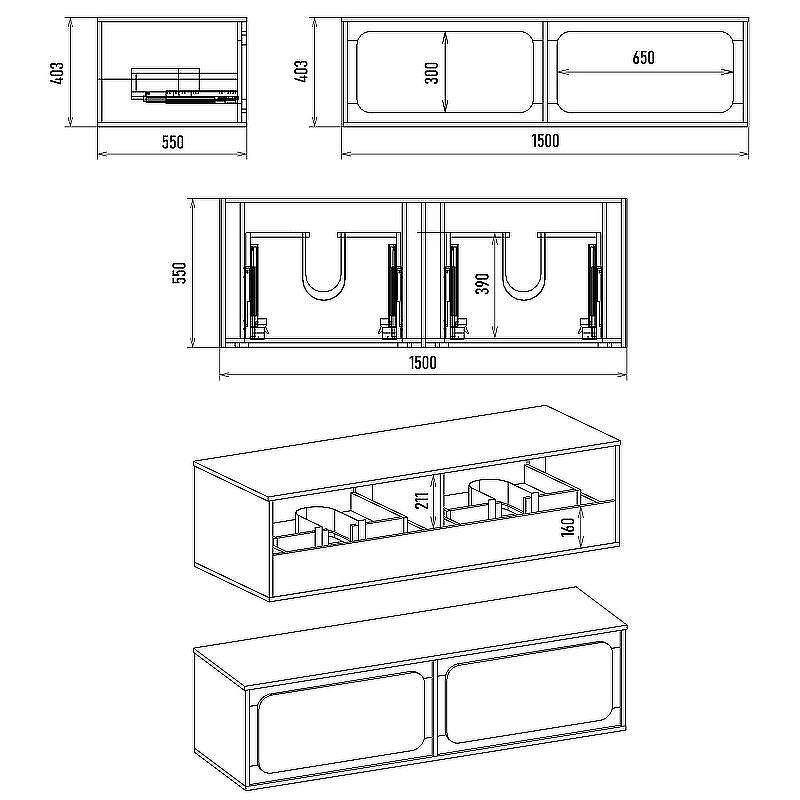 403
550
403
300
650
1500
550
390
1500
211
160