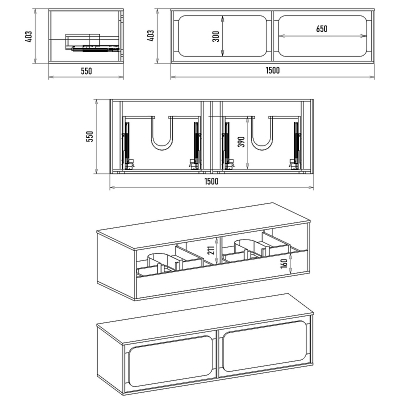 403
550
403
300
650
1500
550
390
1500
211
160