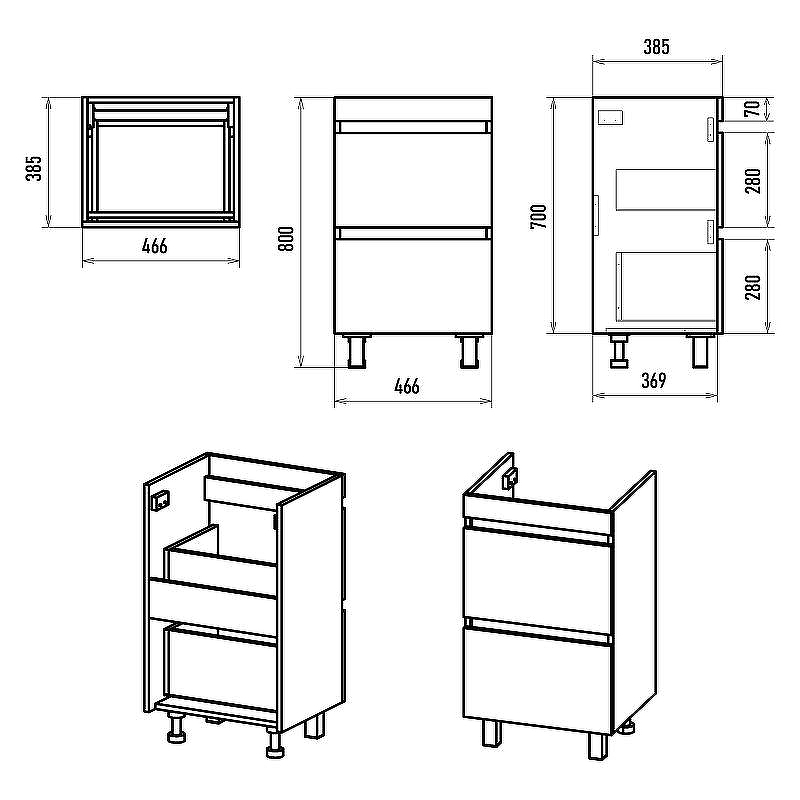 385
466
800
466
385
700
70
280
280
369