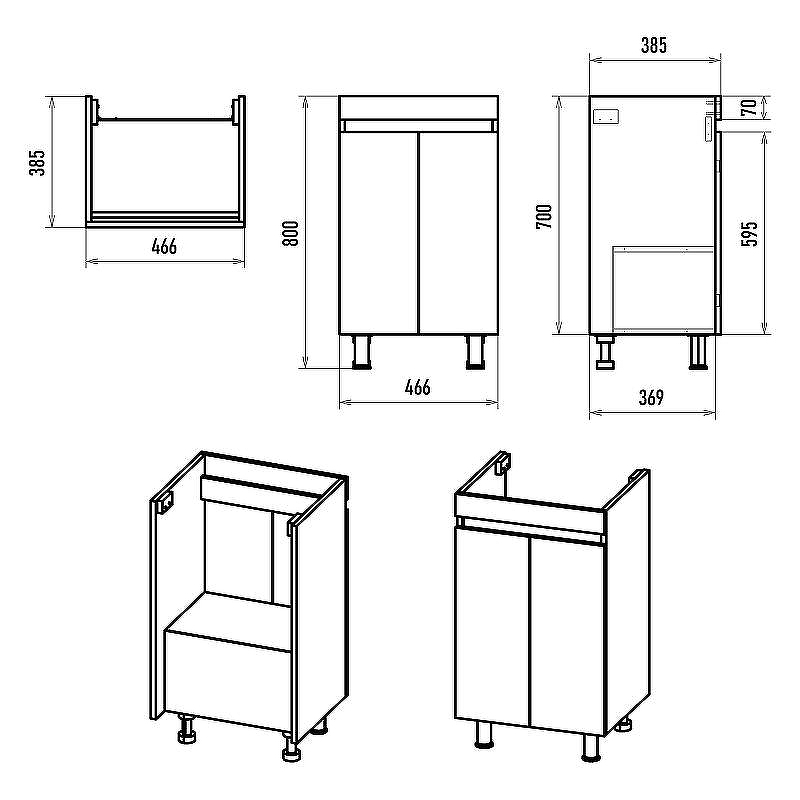 385
466
800
466
385
70
700
595
369