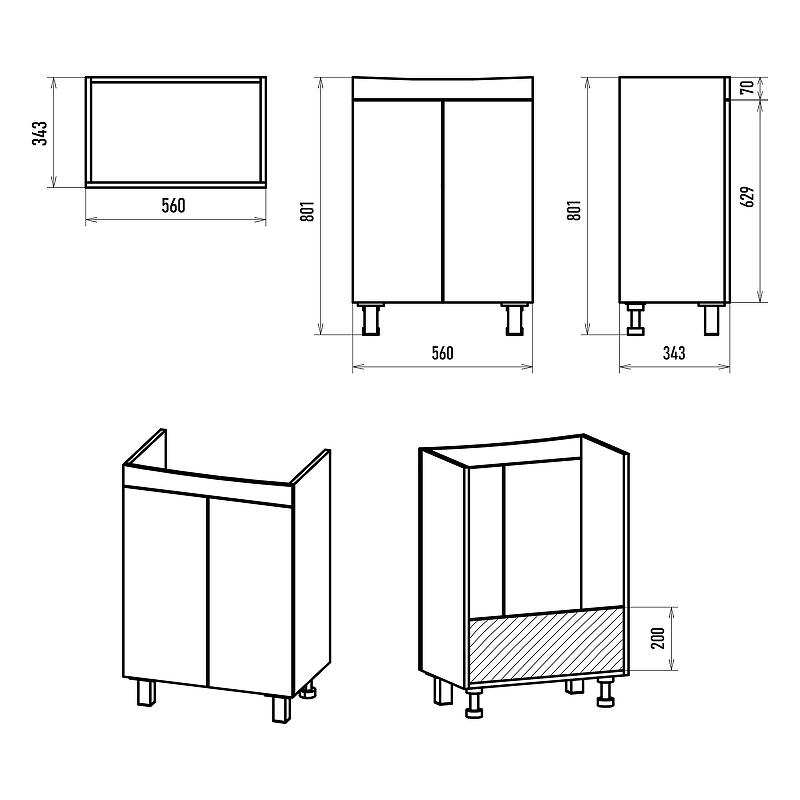 343
560
801
560
801
70
629
343
200