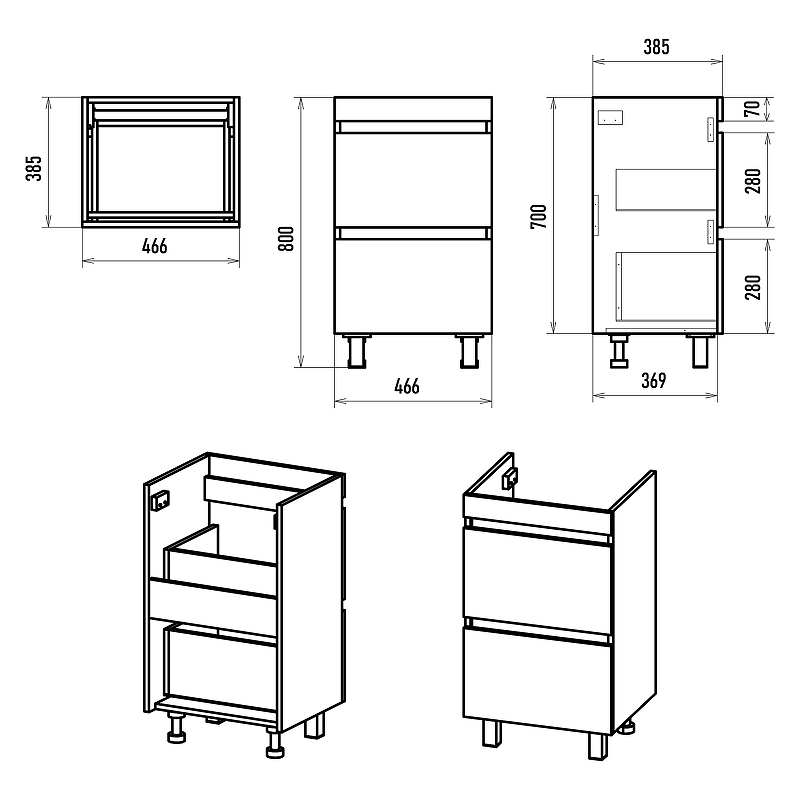 385
466
800
466
385
700
70
280
280
369