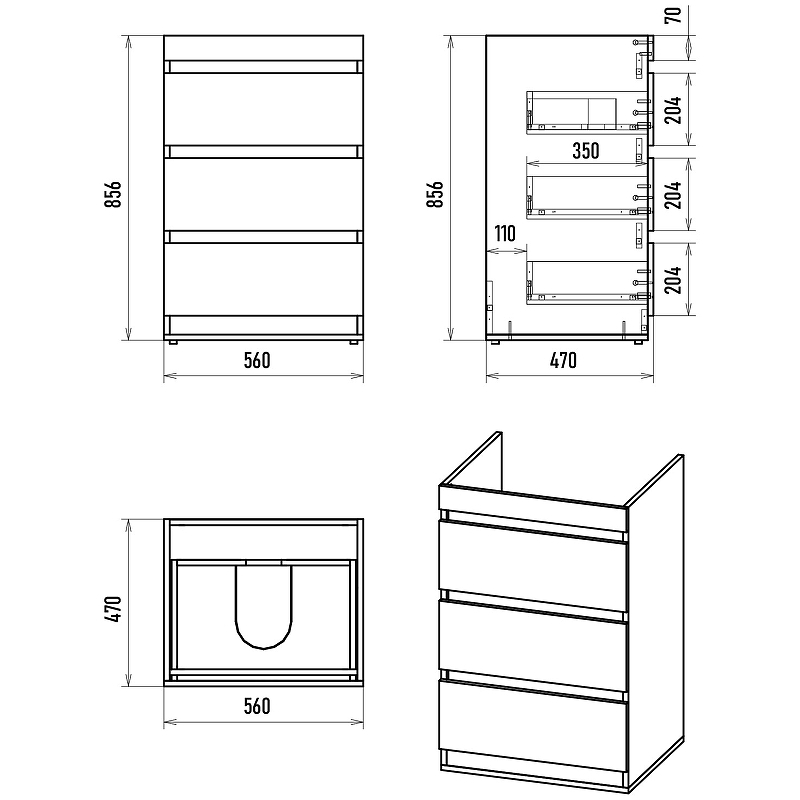 856
560
856
70
204
350
204
110
204
470
470
560