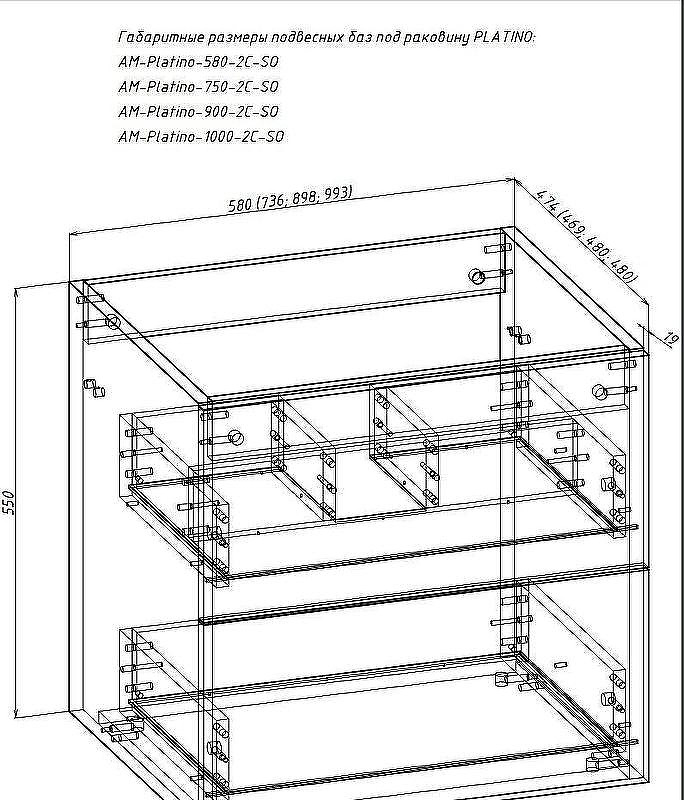 Габаритные размеры подвесных баз под раковину PLATINO:
AM-Platino-580-2C-SO
AM-Platino-750-2C-SO
AM-Platino-900-2C-SO
AM-Platino-1000-2C-SO

580 (736; 898; 993)

474 (469; 480; 480)

19

550