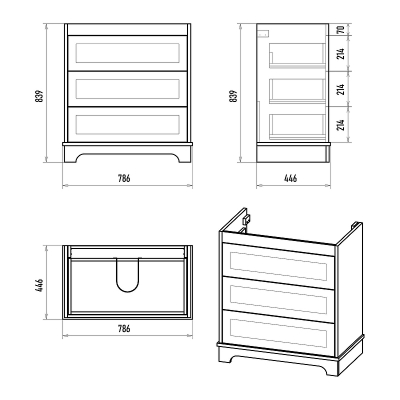 839
786
839
70
214
214
214
446
446
786