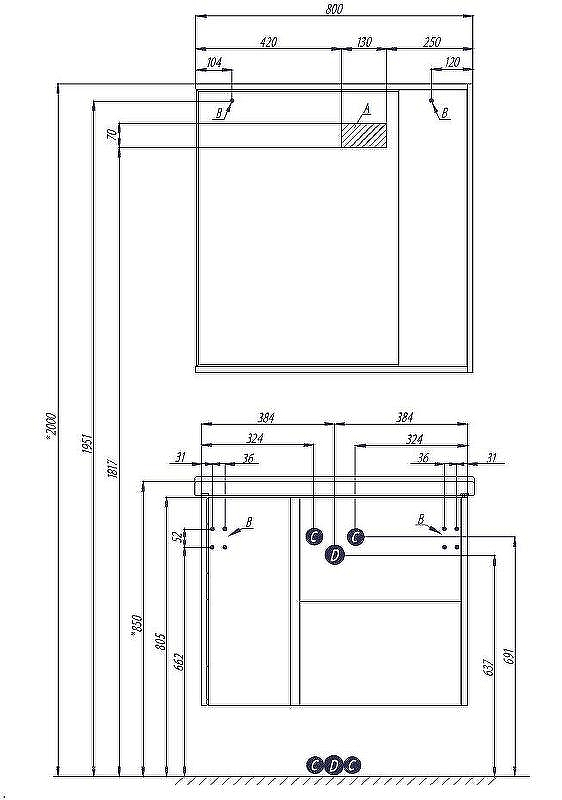 800
420
130
250
104
120
B
A
B
70
*2000
1951
1817
384
384
324
324
31
36
36
31
B
B
52
C
C
D
*850
805
662
637
691
C D C