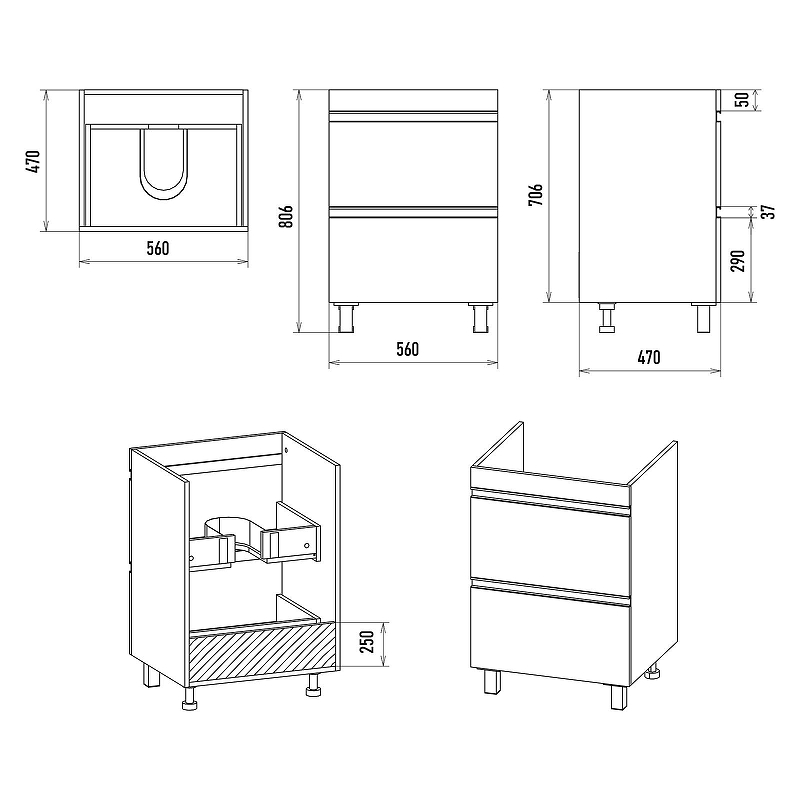 470
560
806
560
706
50
37
290
470
250