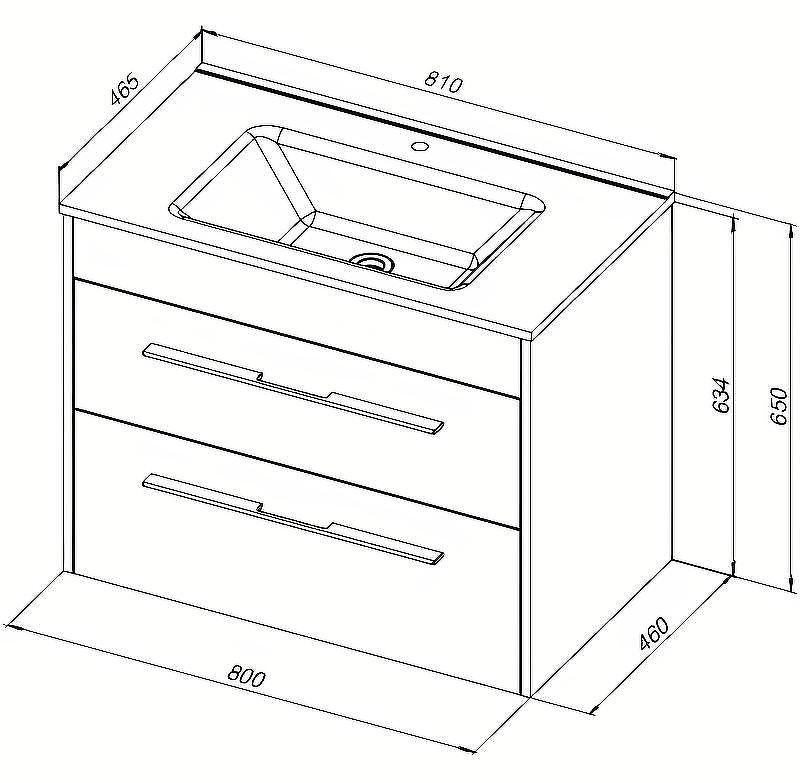 465
810
634
650
460
800