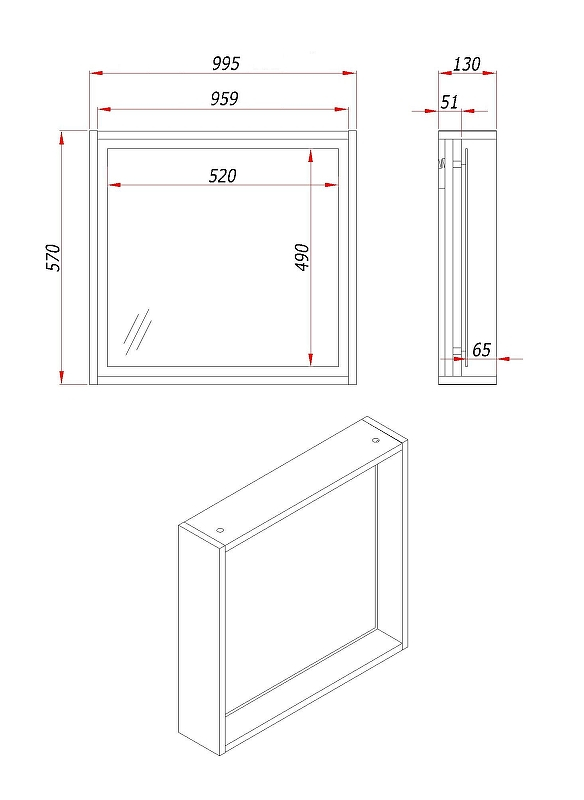 995
959
520
570
490
130
51
65