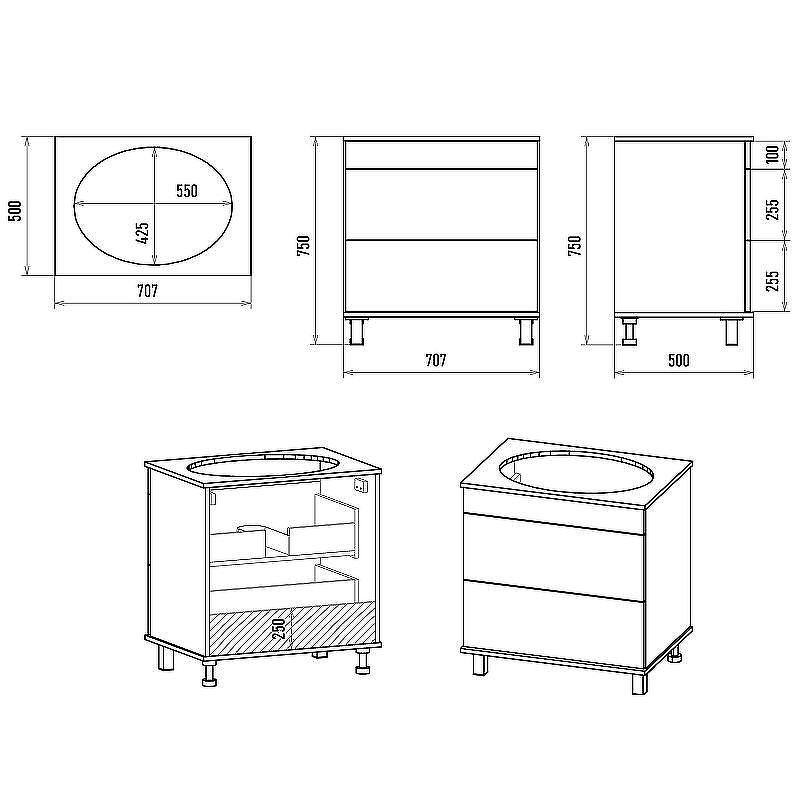 500
550
425
707
750
707
750
100
255
255
500
250