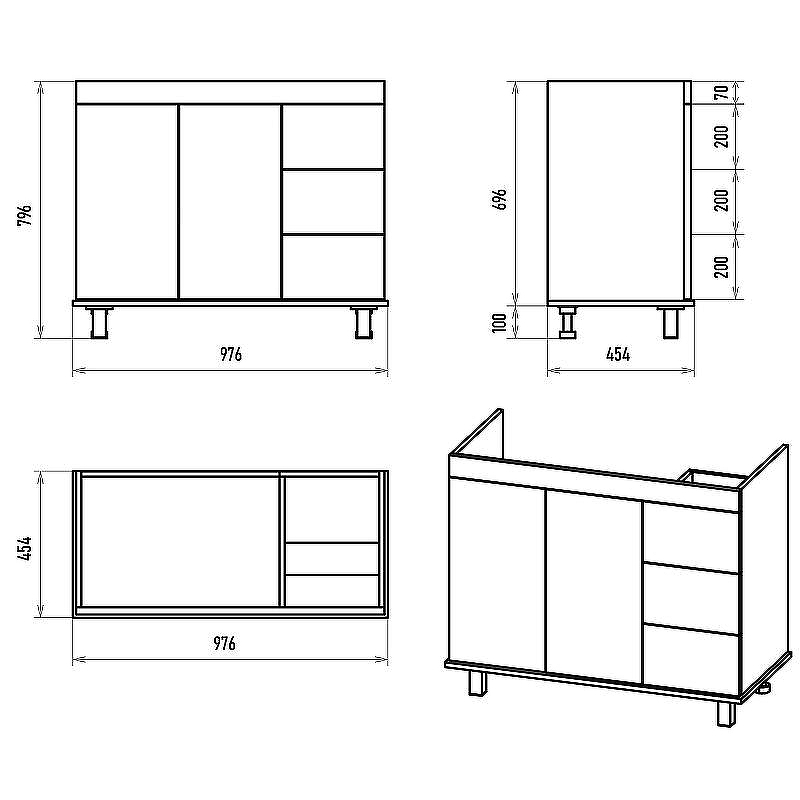 796
976
696
100
70
200
200
200
454
454
976