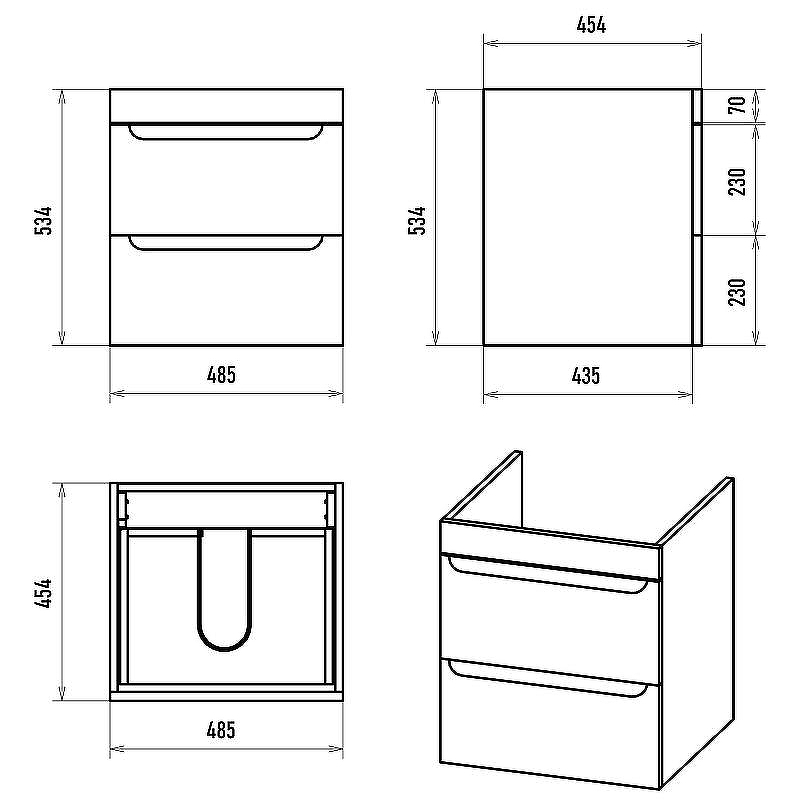 534

485

454

534

70

230

230

435

454

485