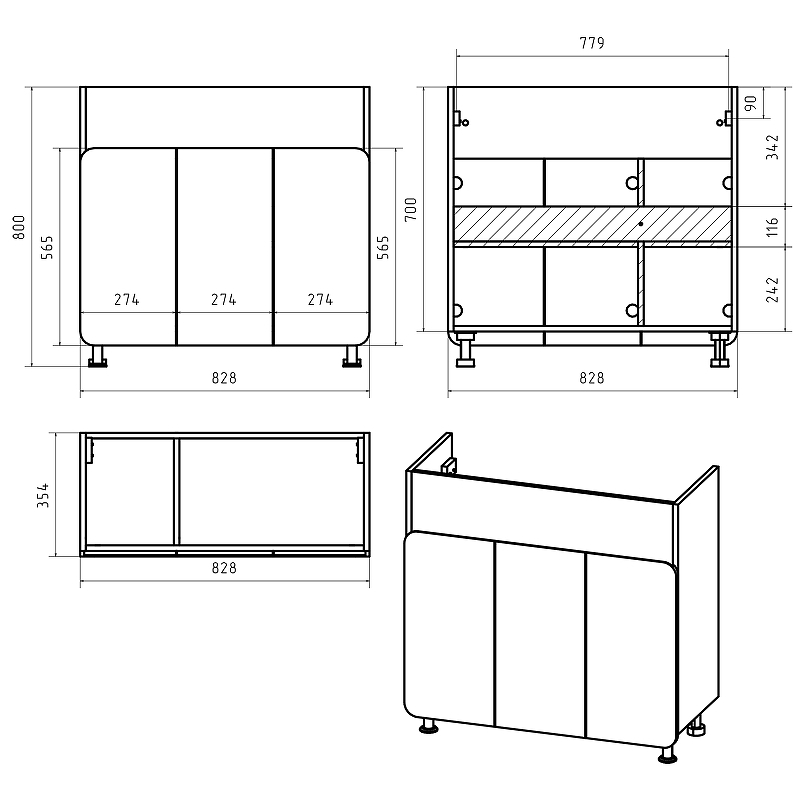 800
565
274
274
274
565
828
779
700
90
342
116
242
828
354
828