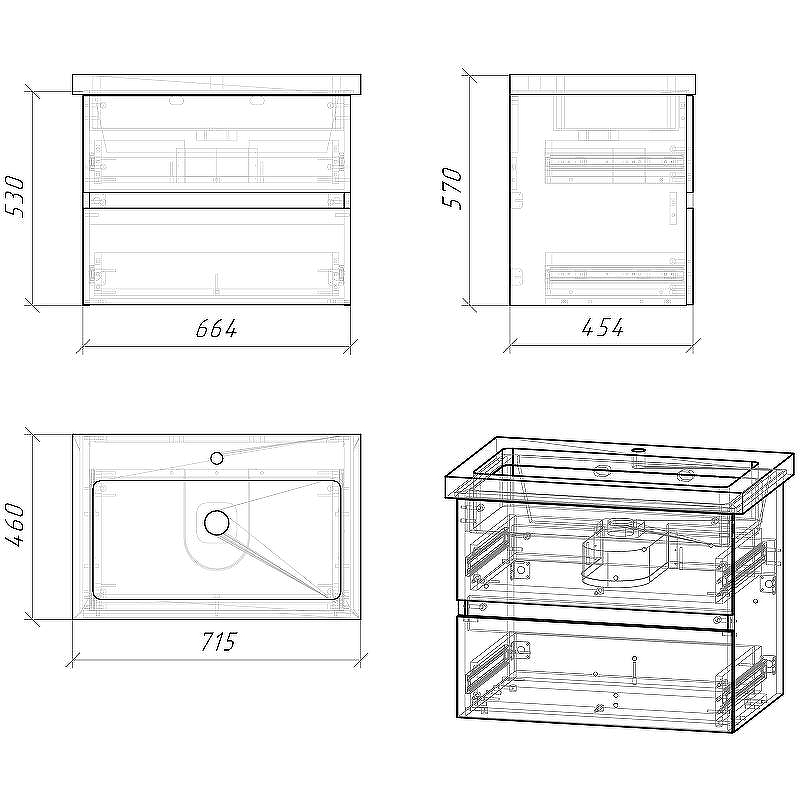 530
664
570
454
460
715