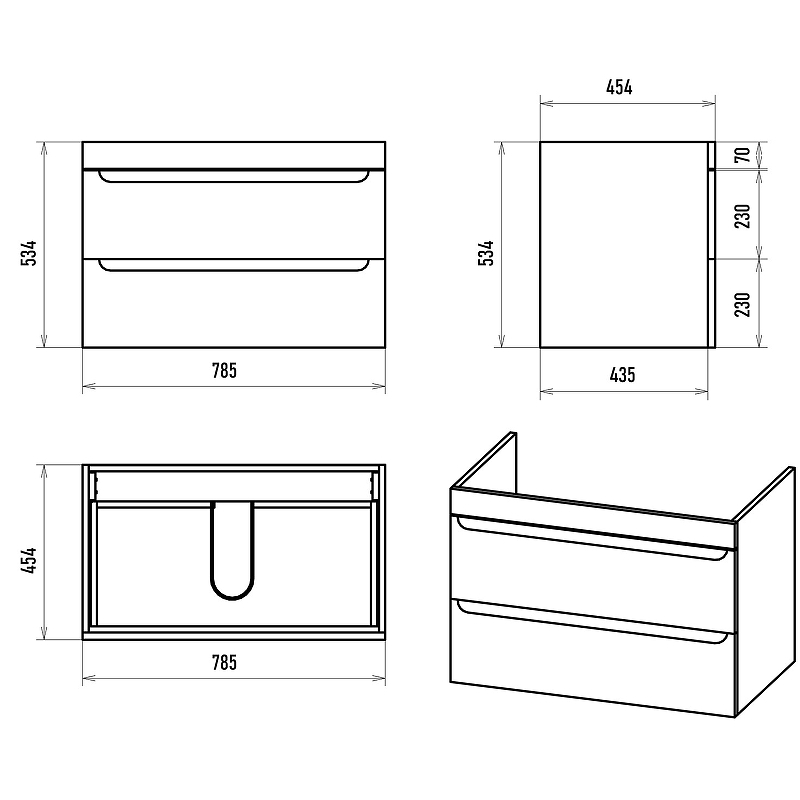 534
785
454
534
70
230
230
435
454
785