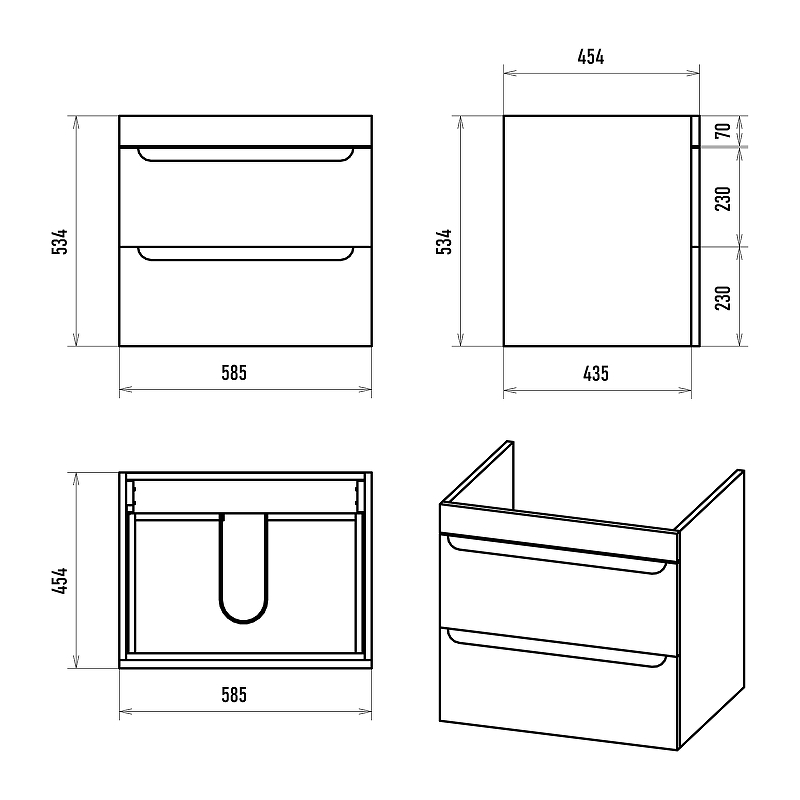 534
585
454
534
70
230
230
435
454
585