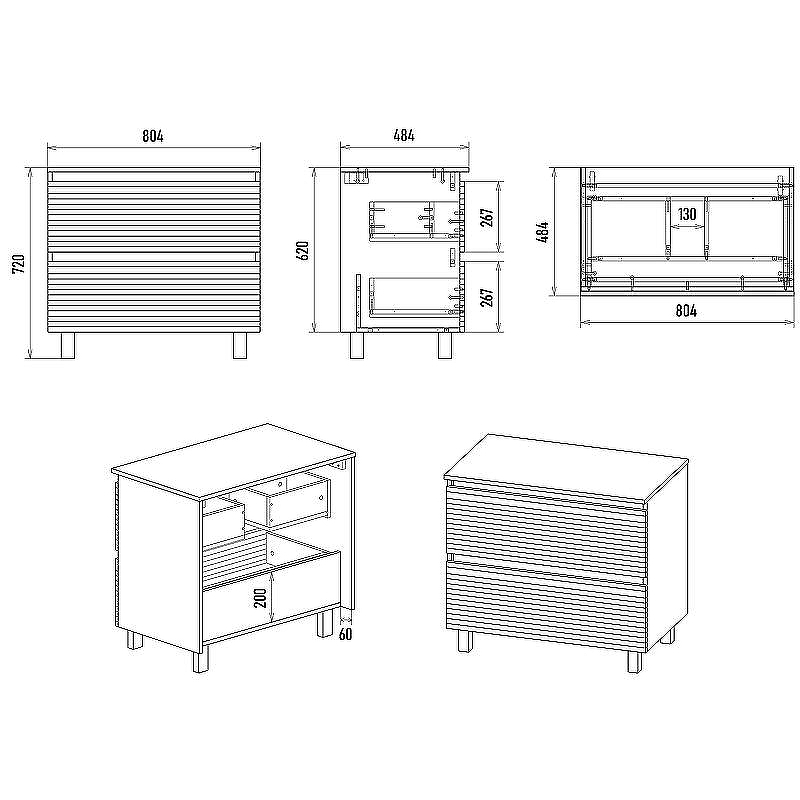 804
720
484
620
267
267
484
130
804
200
60