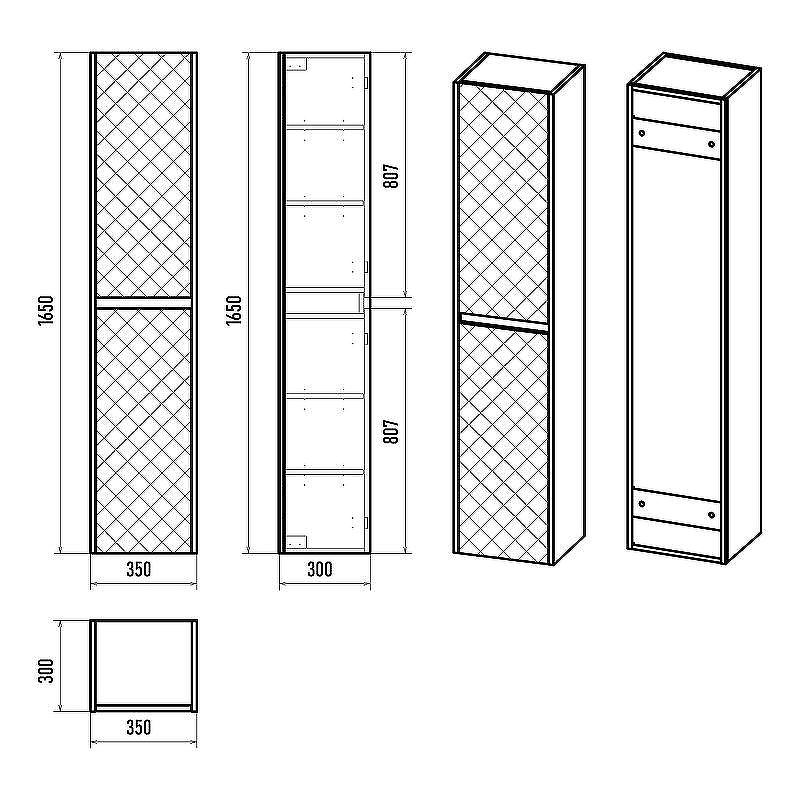 1650
350
1650
807
807
300
300
350