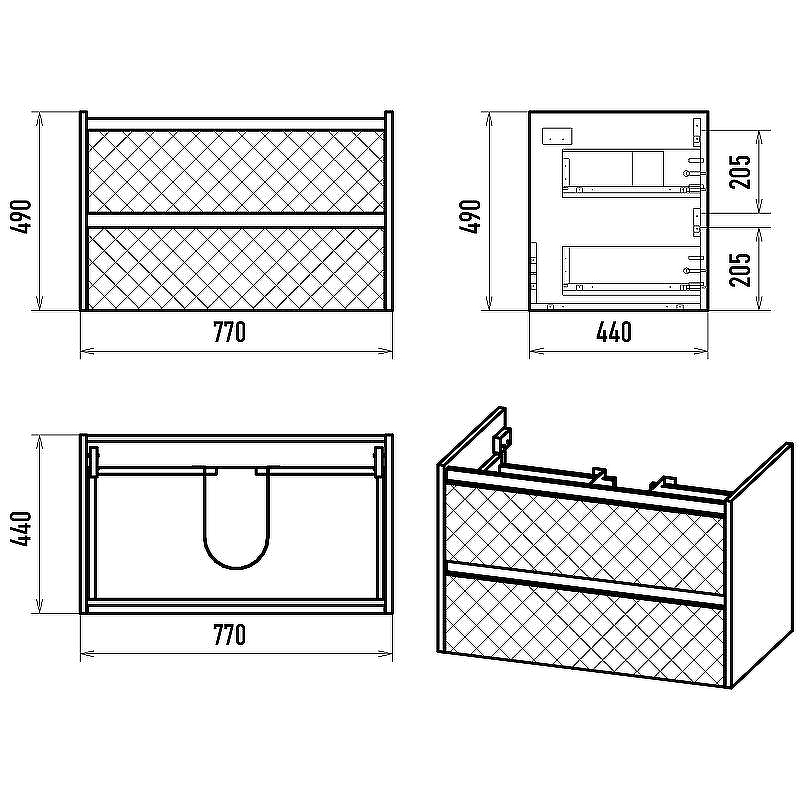 490
770
490
205
205
440
440
770