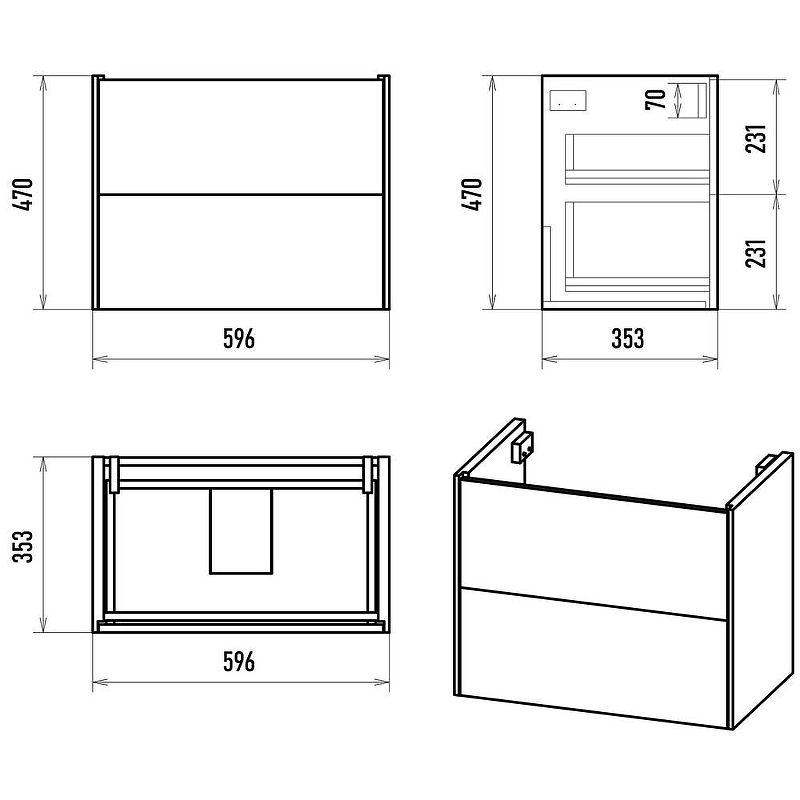 470

596

470

70

231

231

353

353

596