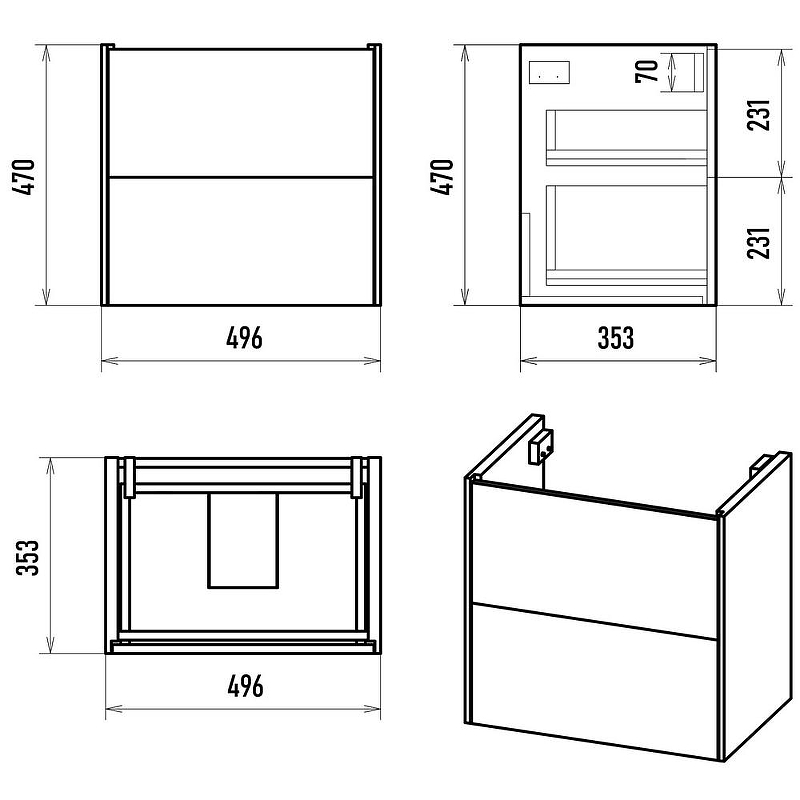 470
496
470
70
231
231
353
353
496