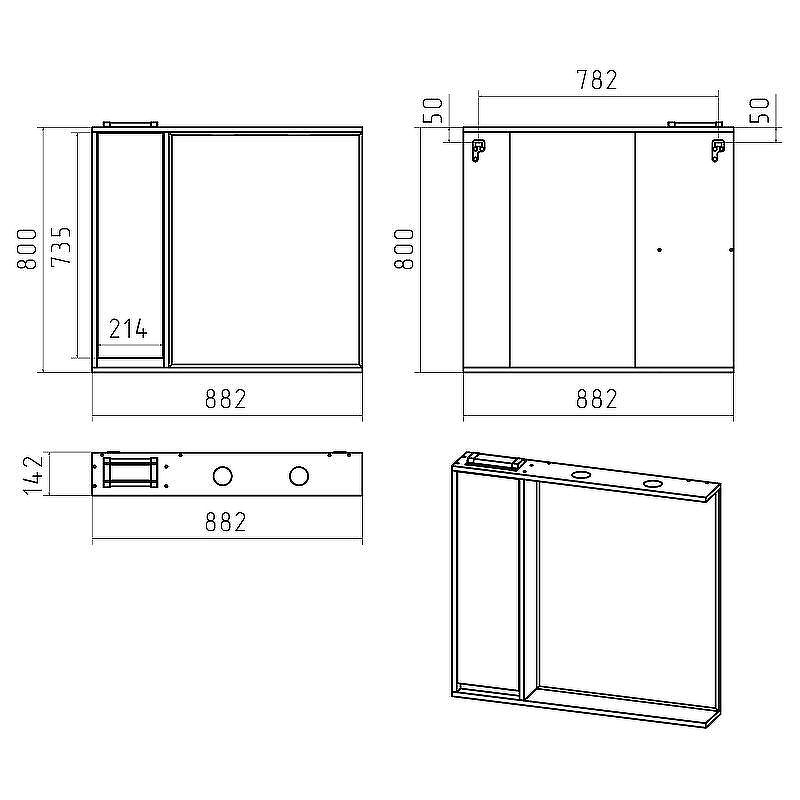 800
735
214
882
782
50
50
800
882
142
882