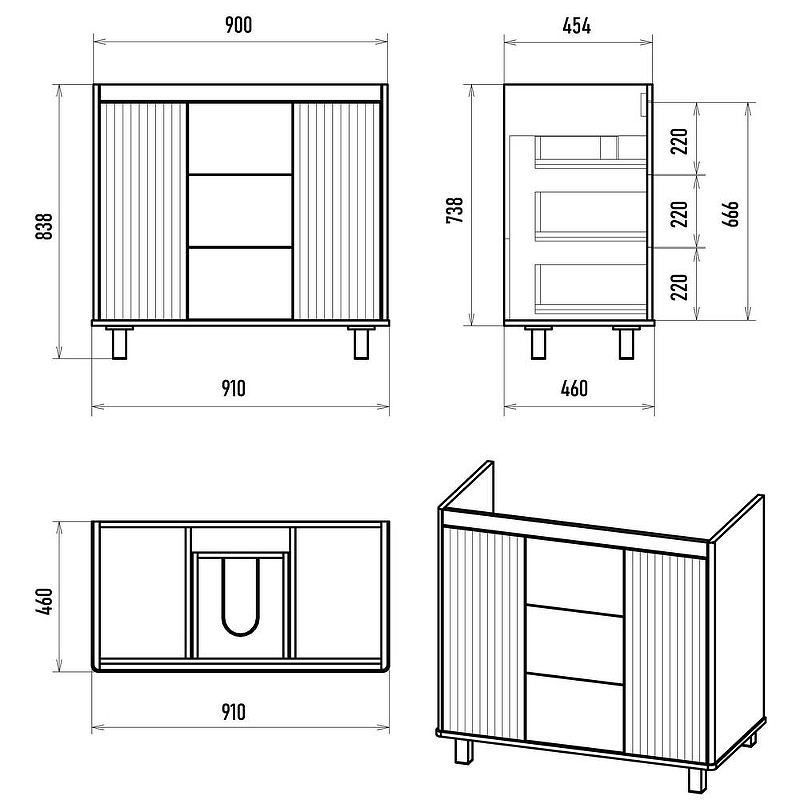 900
838
910
454
738
220
220
220
666
460
460
910