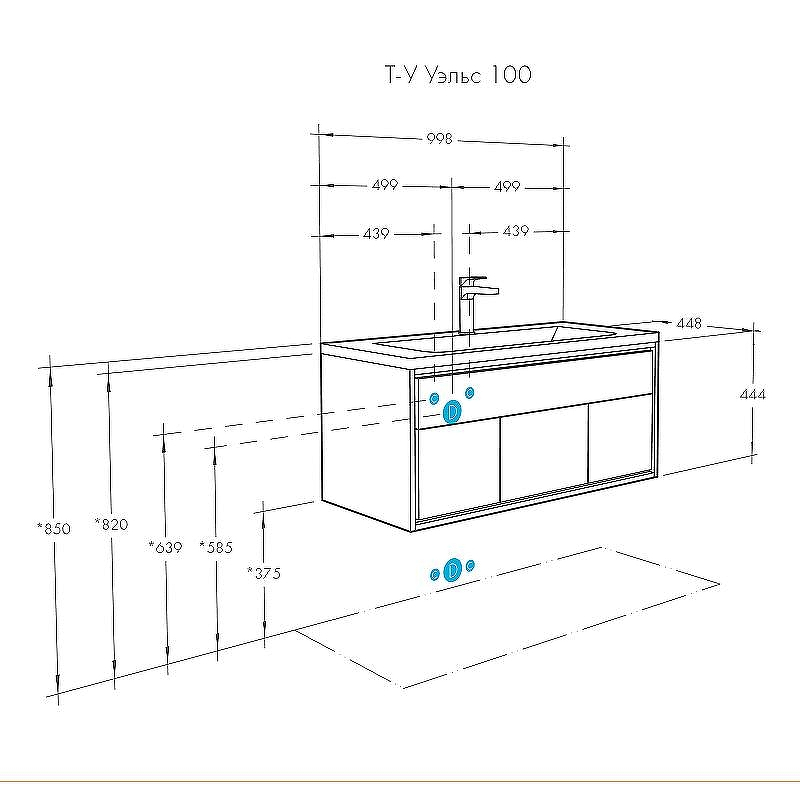 Т-У Уэльс 100

998

499

499

439

439

448

444

*850

*820

*639

*585

*375

D

D