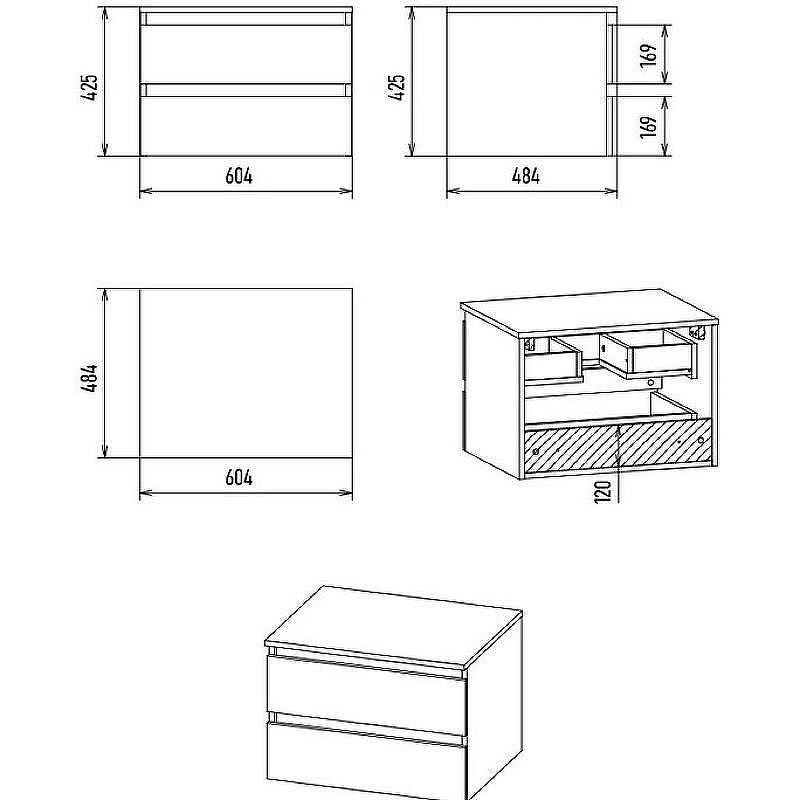 425
604
425
169
169
484
484
604
120