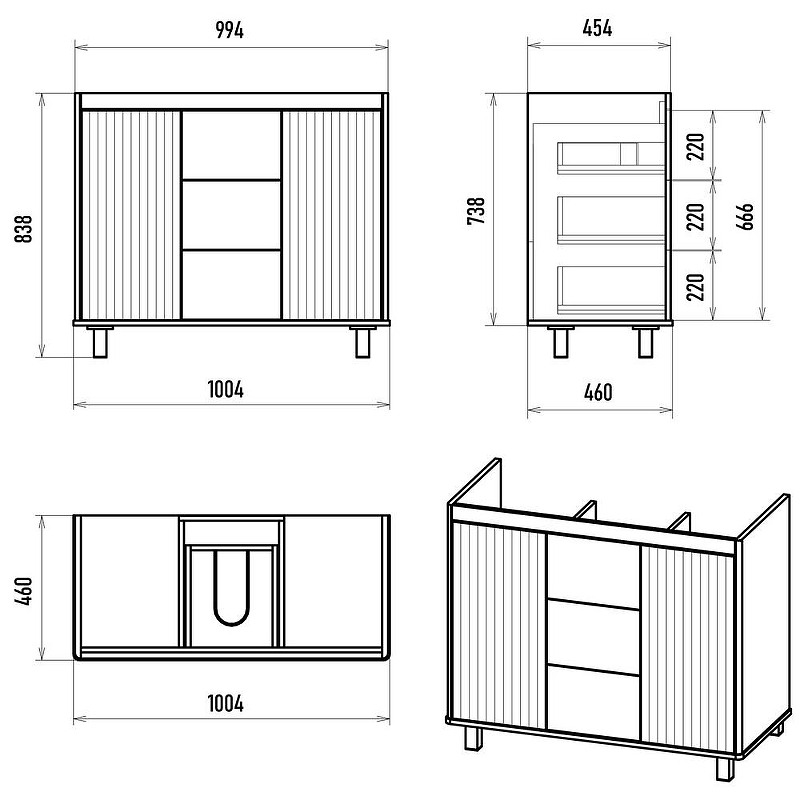 994

838

1004

454

738

220

220

220

666

460

460

1004