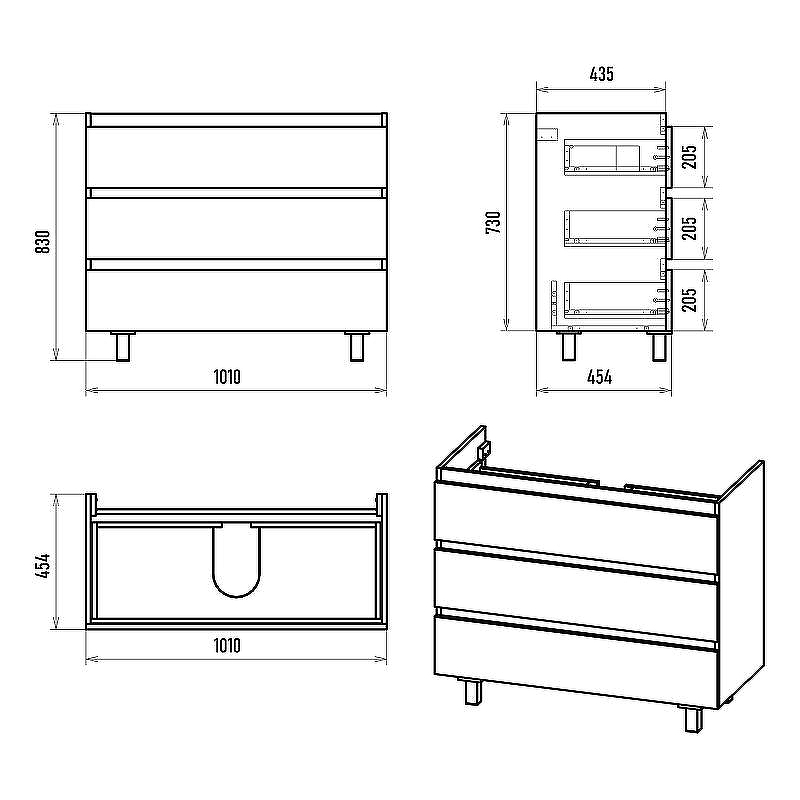 830
1010
435
730
205
205
205
454
454
1010