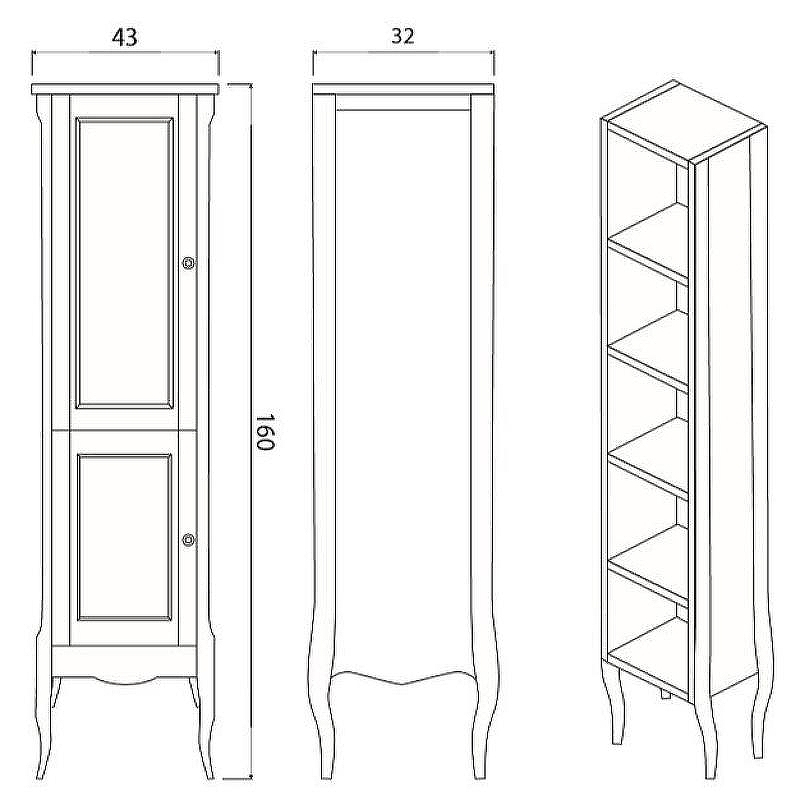 43

32

160