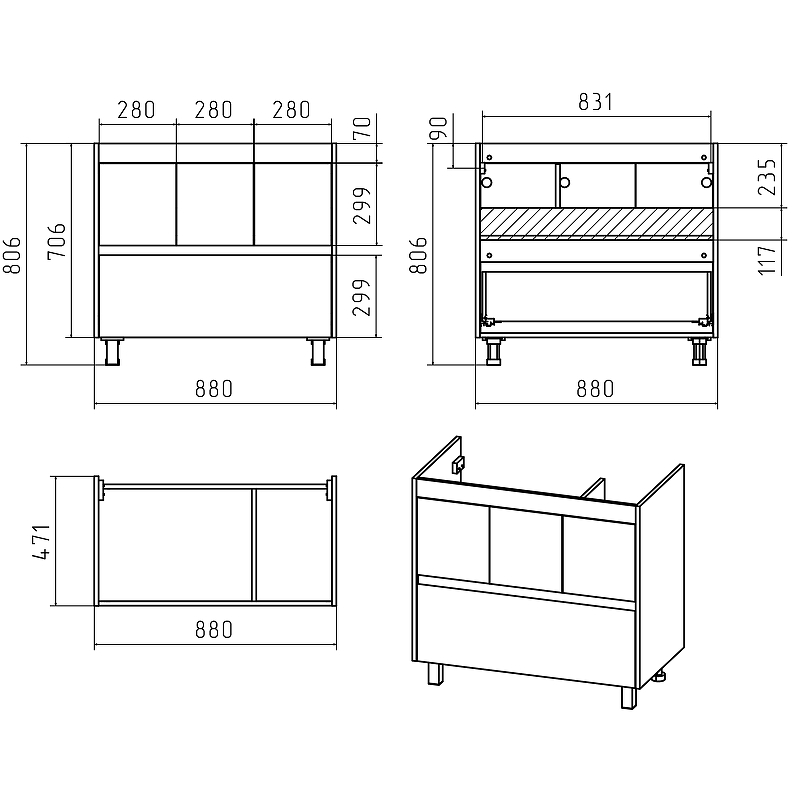 280
280
280
70
806
706
299
299
880

831
90
235
806
117
880

471
880