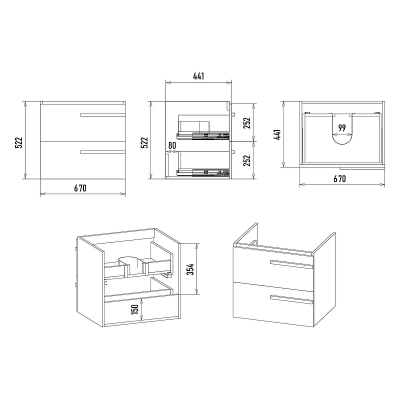 522
670
441
522
80
252
252
441
99
670
354
150