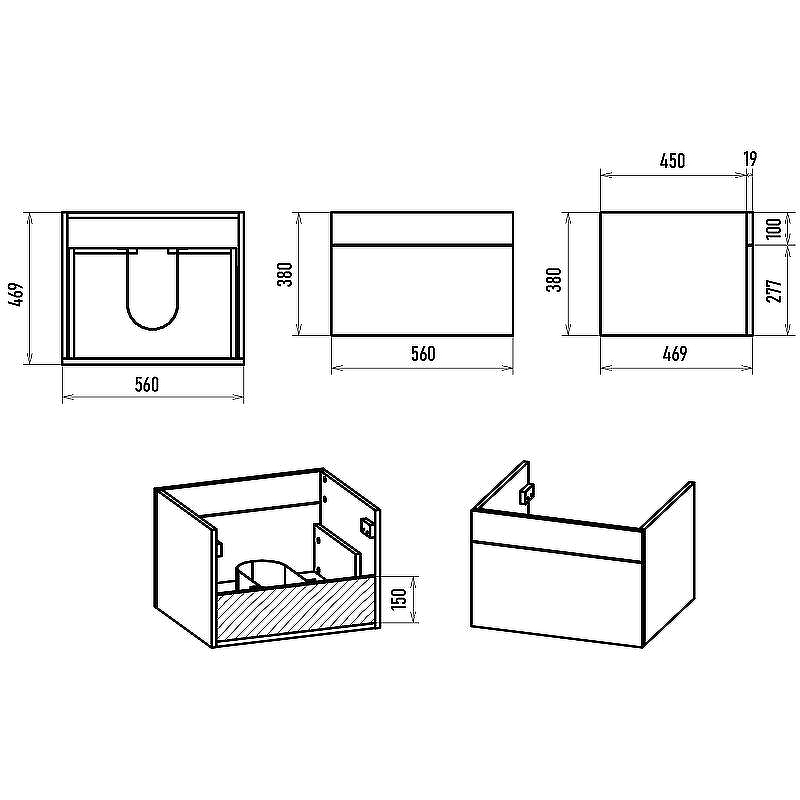 469
560
380
560
450
19
380
100
277
469
150