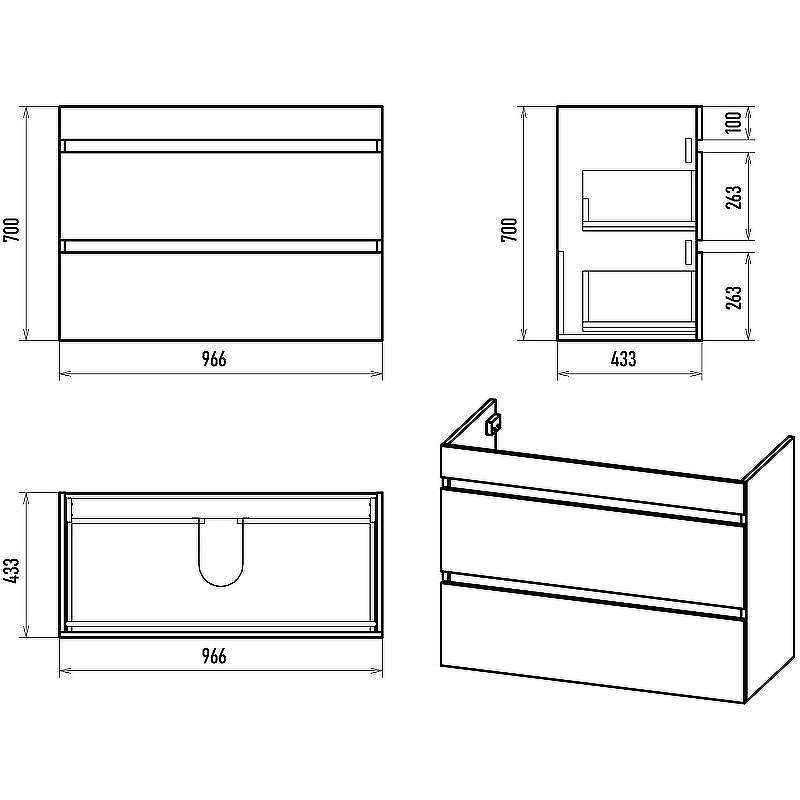 700
966
700
100
263
263
433
433
966