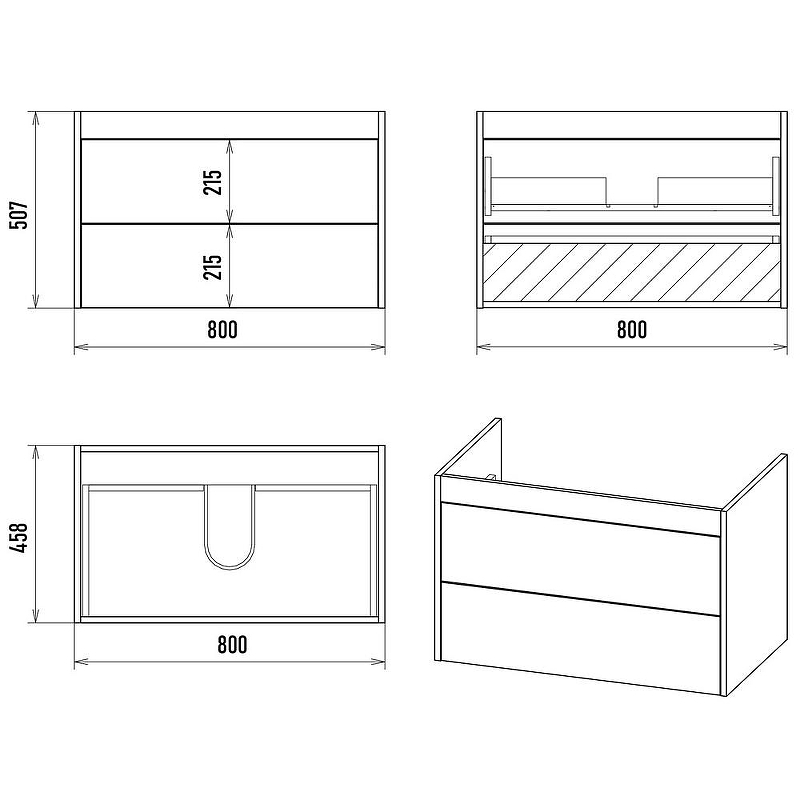 507
215
215
800
800
458
800