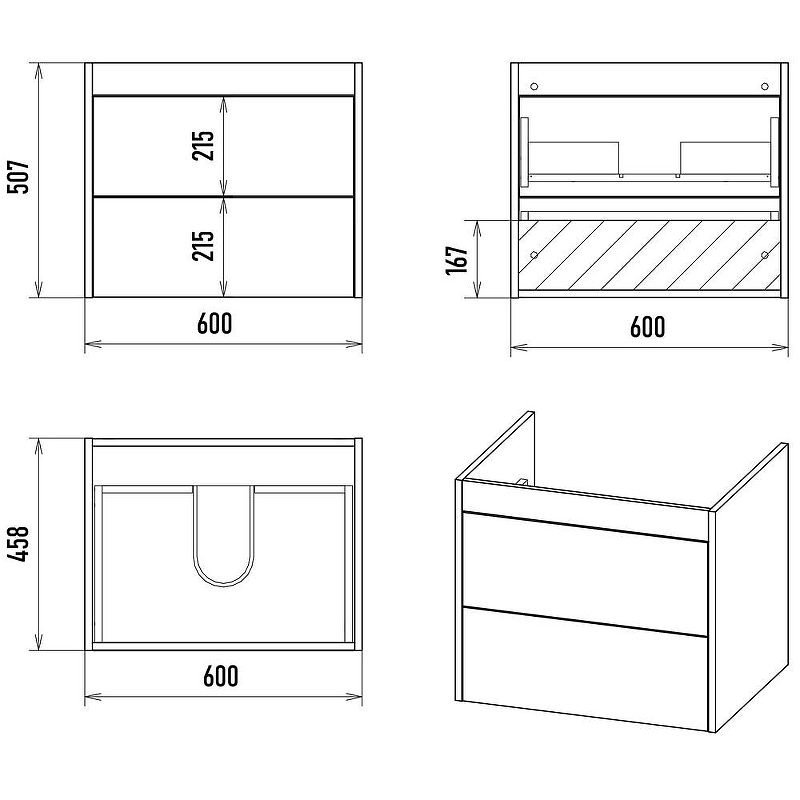 507
215
215
600
167
600
458
600