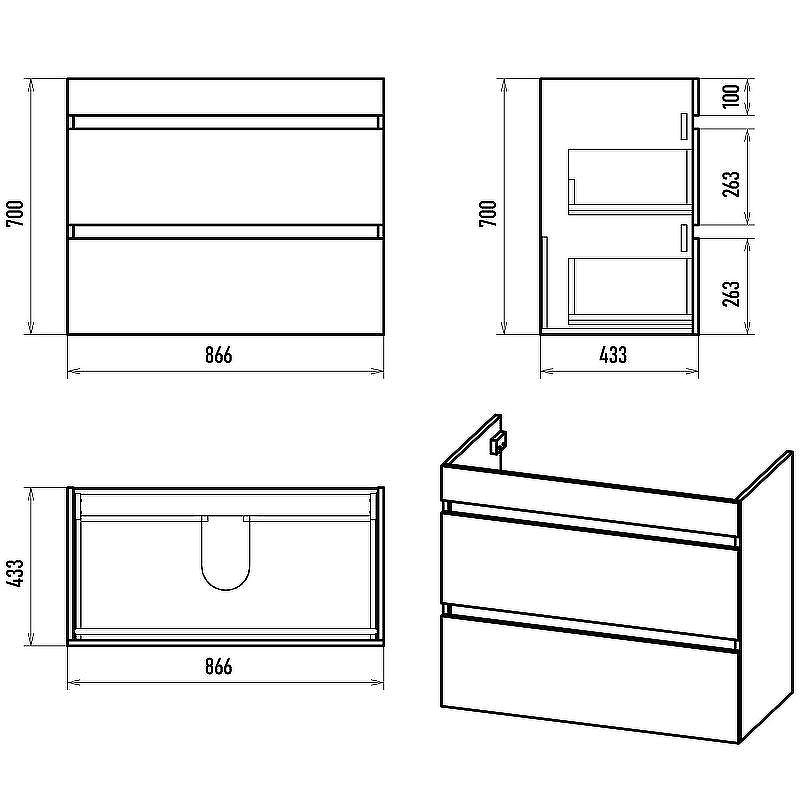 700

866

700

100

263

263

433

433

866