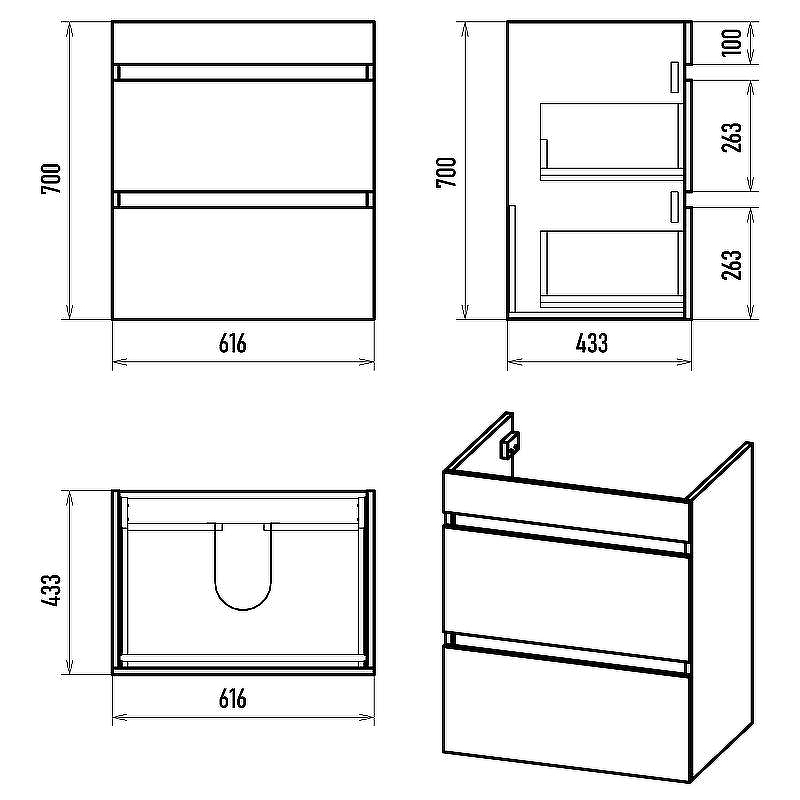 700
616
700
100
263
263
433
433
616