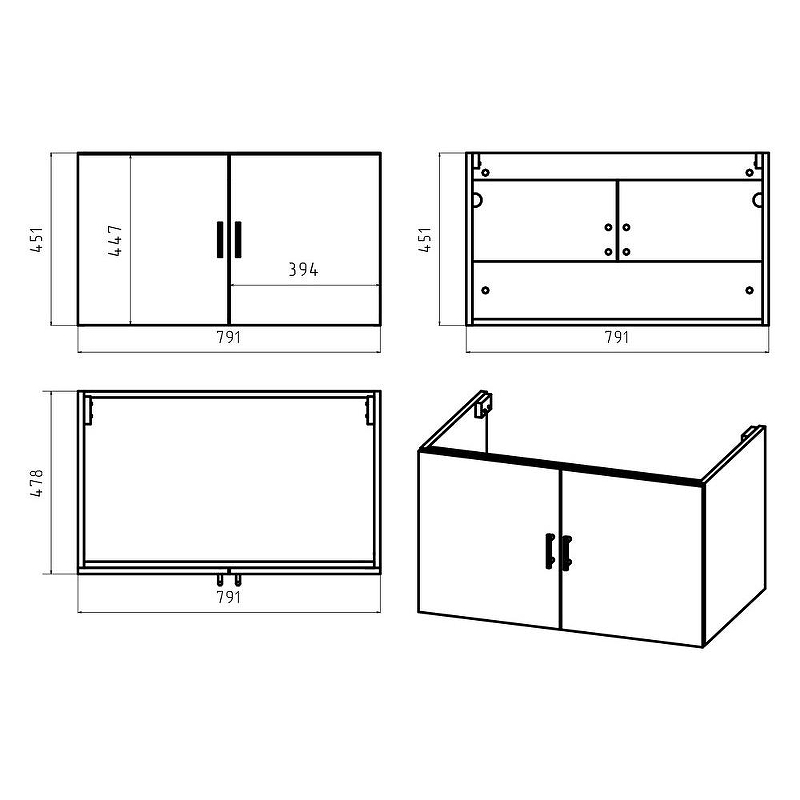 451
447
394
791
451
791
478
791