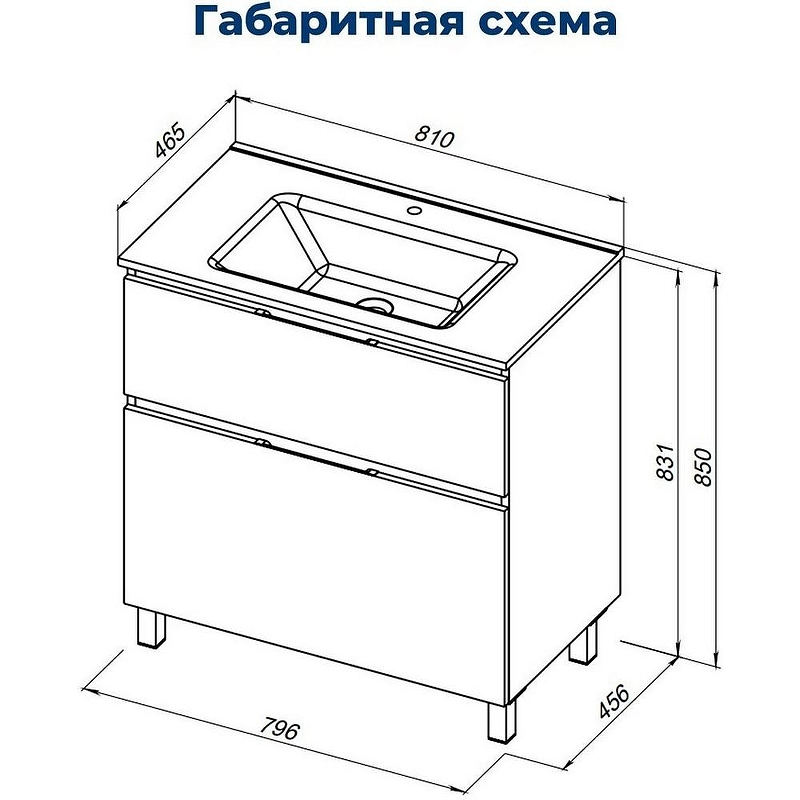 Габаритная схема

465

810

831

850

796

456