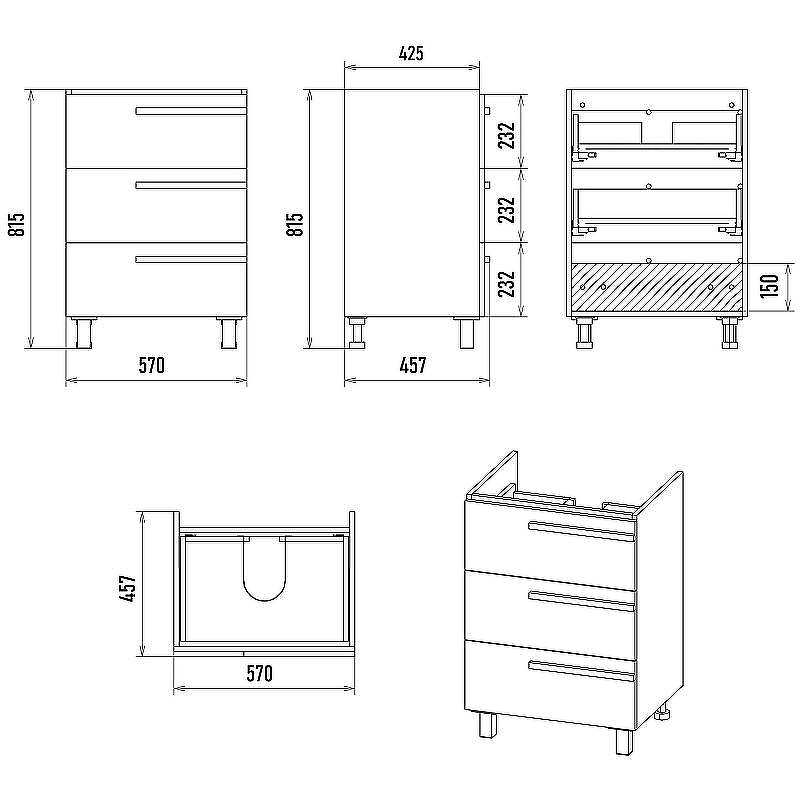 815
570
425
815
232
232
232
457
150
457
570